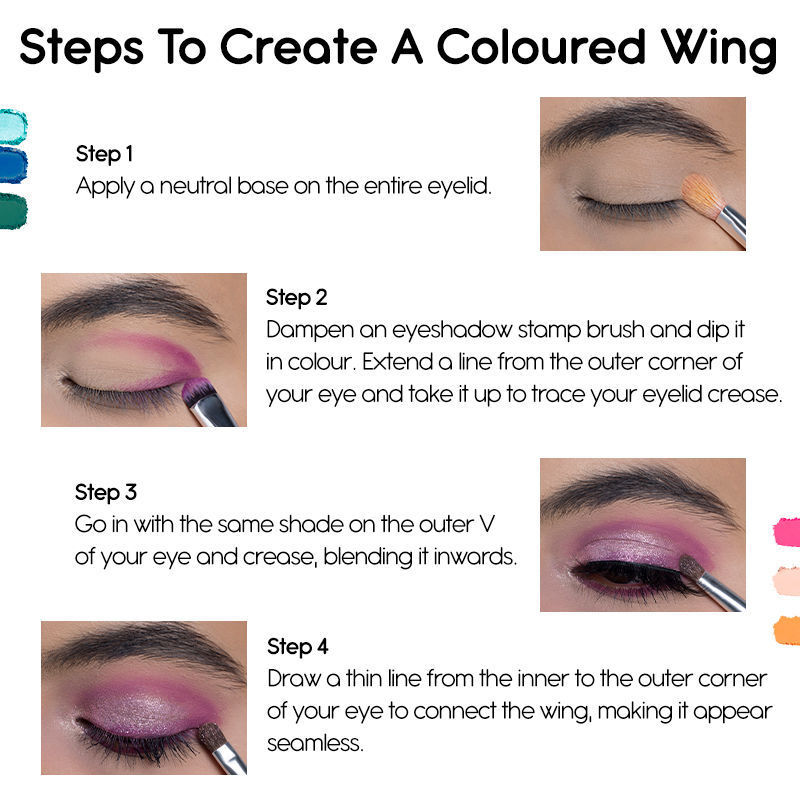 Steps To Create A Coloured Wing

Step 1
Apply a neutral base on the entire eyelid.

Step 2
Dampen an eyeshadow stamp brush and dip it in colour. Extend a line from the outer corner of your eye and take it up to trace your eyelid crease.

Step 3
Go in with the same shade on the outer V of your eye and crease, blending it inwards.

Step 4
Draw a thin line from the inner to the outer corner of your eye to connect the wing, making it appear seamless.